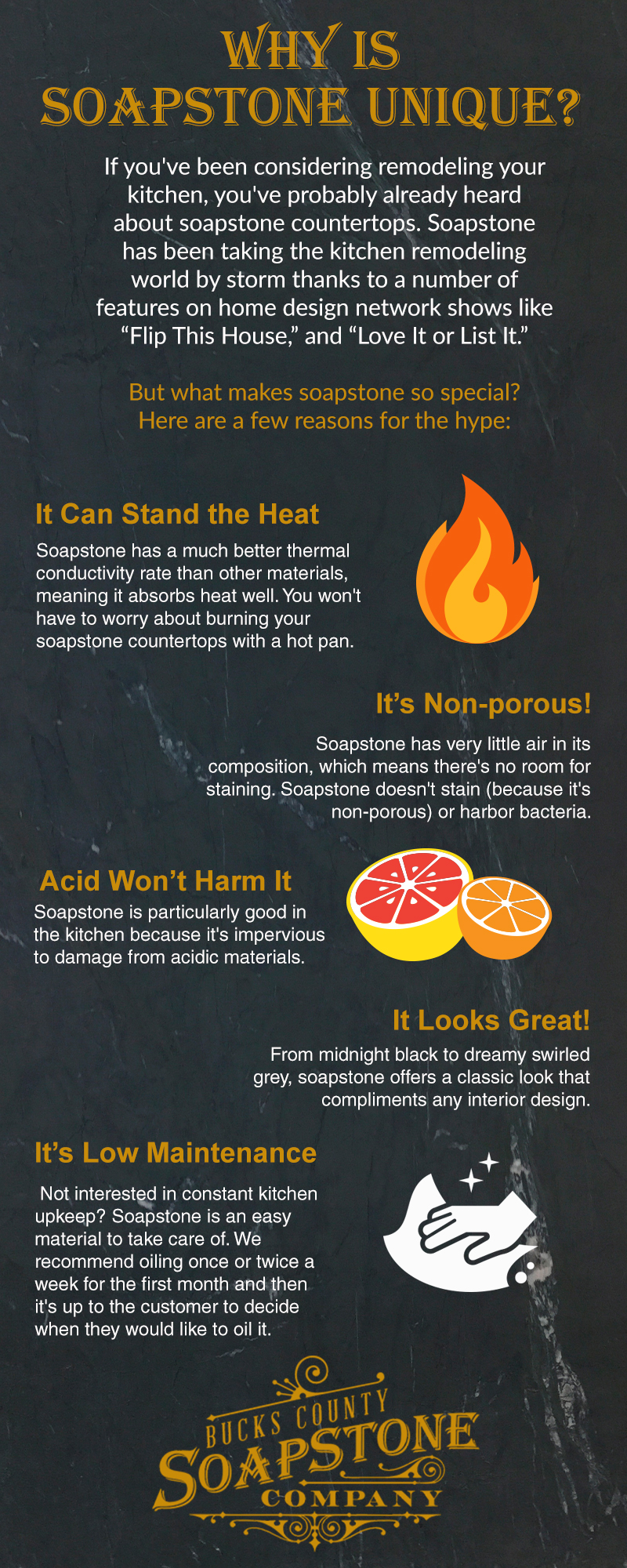 WHY IS SOAPSTONE UNIQUE?

If you've been considering remodeling your kitchen, you've probably already heard about soapstone countertops. Soapstone has been taking the kitchen remodeling world by storm thanks to a number of features on home design network shows like “Flip This House,” and “Love It or List It.”

But what makes soapstone so special? Here are a few reasons for the hype:

It Can Stand the Heat

Soapstone has a much better thermal conductivity rate than other materials, meaning it absorbs heat well. You won't have to worry about burning your soapstone countertops with a hot pan.

It’s Non-porous!

Soapstone has very little air in its composition, which means there's no room for staining. Soapstone doesn't stain (because it's non-porous) or harbor bacteria.

Acid Won’t Harm It

Soapstone is particularly good in the kitchen because it's impervious to damage from acidic materials.

It Looks Great!

From midnight black to dreamy swirled grey, soapstone offers a classic look that compliments any interior design.

It’s Low Maintenance

Not interested in constant kitchen upkeep? Soapstone is an easy material to take care of. We recommend oiling once or twice a week for the first month and then it's up to the customer to decide when they would like to oil it.

BUCKS COUNTY SOAPSTONE COMPANY