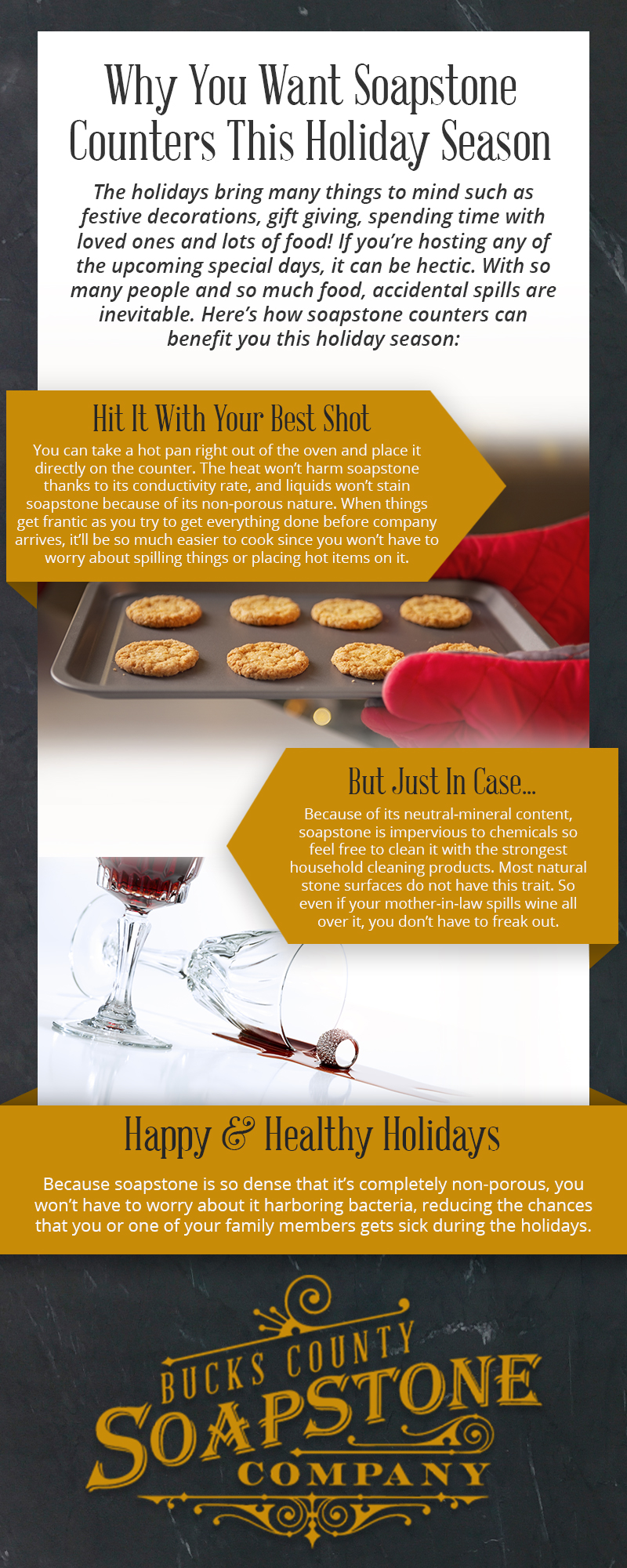 Why You Want Soapstone Counters This Holiday Season

The holidays bring many things to mind such as festive decorations, gift giving, spending time with loved ones and lots of food! If you're hosting any of the upcoming special days, it can be hectic. With so many people and so much food, accidental spills are inevitable. Here's how soapstone counters can benefit you this holiday season:

Hit It With Your Best Shot

You can take a hot pan right out of the oven and place it directly on the counter. The heat won't harm soapstone thanks to its conductivity rate, and liquids won't stain soapstone because of its non-porous nature. When things get frantic as you try to get everything done before company arrives, it'll be so much easier to cook since you won't have to worry about spilling things or placing hot items on it.

But Just In Case...

Because of its neutral-mineral content, soapstone is impervious to chemicals so feel free to clean it with the strongest household cleaning products. Most natural stone surfaces do not have this trait. So even if your mother-in-law spills wine all over it, you don't have to freak out.

Happy & Healthy Holidays

Because soapstone is so dense that it's completely non-porous, you won't have to worry about it harboring bacteria, reducing the chances that you or one of your family members gets sick during the holidays.

BUCKS COUNTY SOAPSTONE COMPANY