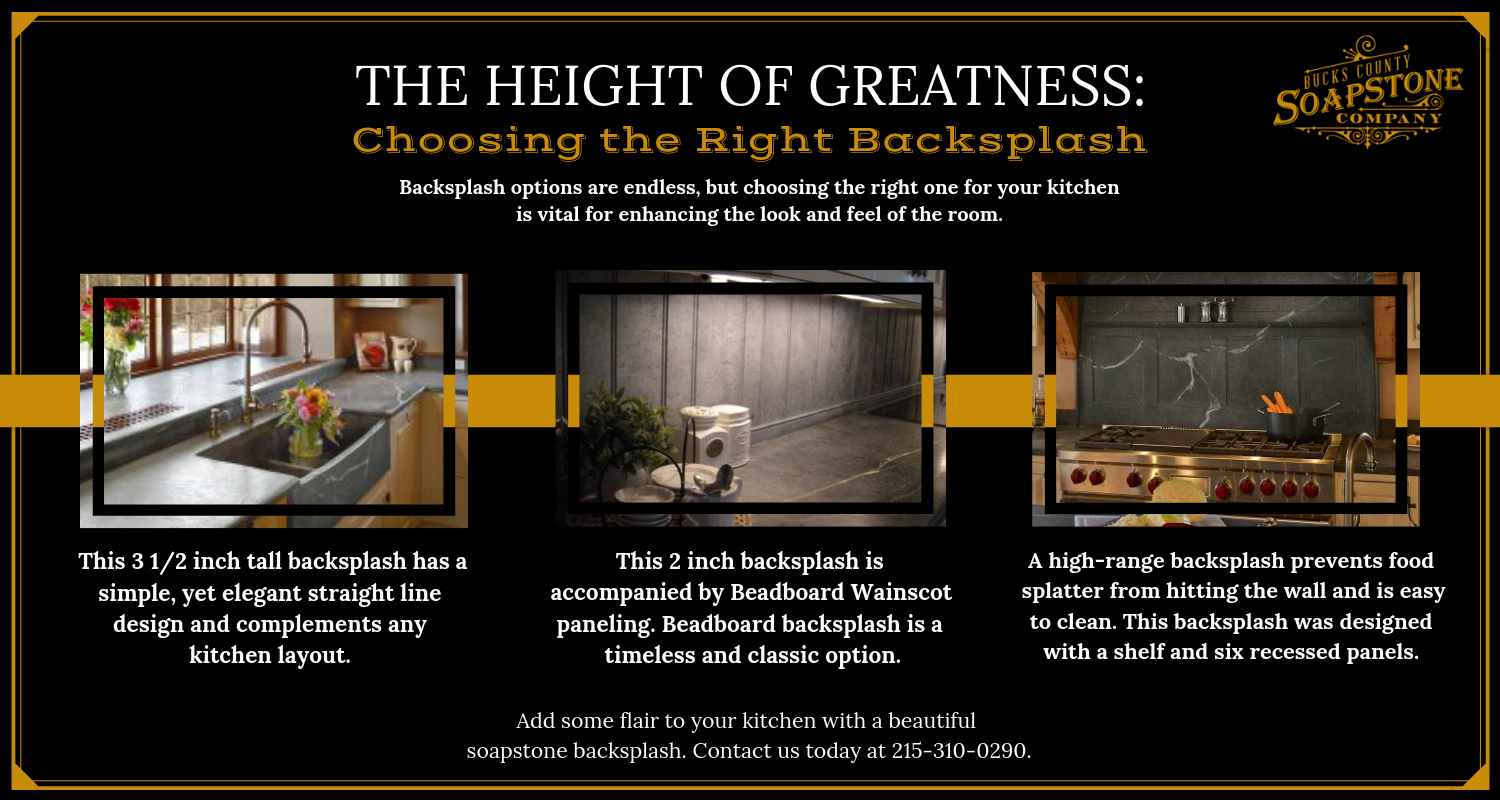 THE HEIGHT OF GREATNESS:
Choosing the Right Backsplash

BUCKS COUNTY SOAPSTONE COMPANY

Backsplash options are endless, but choosing the right one for your kitchen is vital for enhancing the look and feel of the room.

This 3 1/2 inch tall backsplash has a simple, yet elegant straight line design and complements any kitchen layout.

This 2 inch backsplash is accompanied by Beadboard Wainscot paneling. Beadboard backsplash is a timeless and classic option.

A high-range backsplash prevents food splatter from hitting the wall and is easy to clean. This backsplash was designed with a shelf and six recessed panels.

Add some flair to your kitchen with a beautiful soapstone backsplash. Contact us today at 215-310-0290.